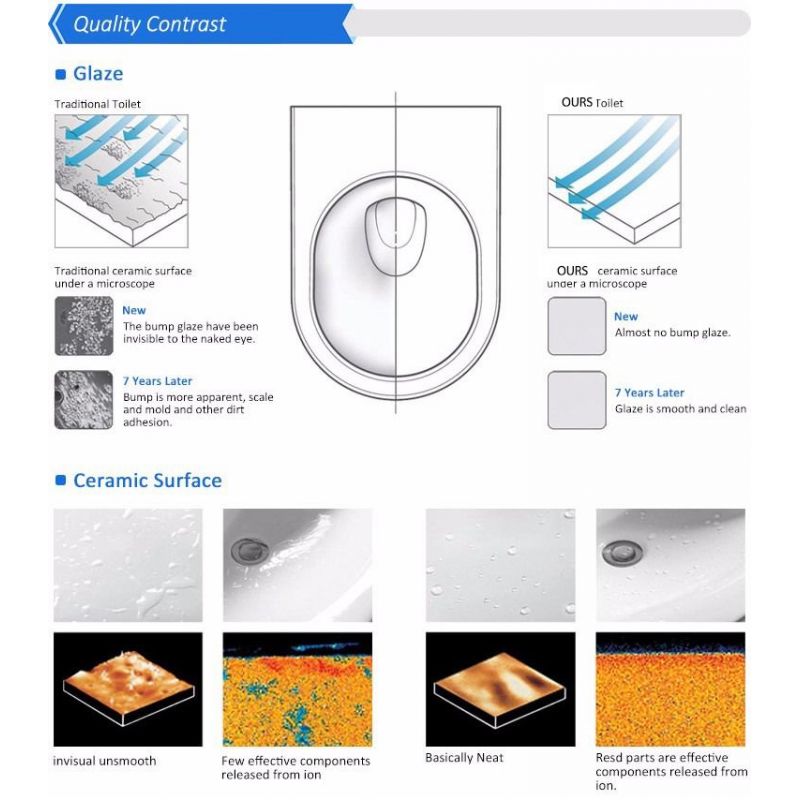 Quality Contrast

Glaze

Traditional Toilet

Traditional ceramic surface under a microscope

New
The bump glaze have been invisible to the naked eye.

7 Years Later
Bump is more apparent, scale and mold and other dirt adhesion.

OURS Toilet

OURS ceramic surface under a microscope

New
Almost no bump glaze.

7 Years Later
Glaze is smooth and clean

Ceramic Surface

invisual unsmooth

Few effective components released from ion

Basically Neat

Resd parts are effective components released from ion.